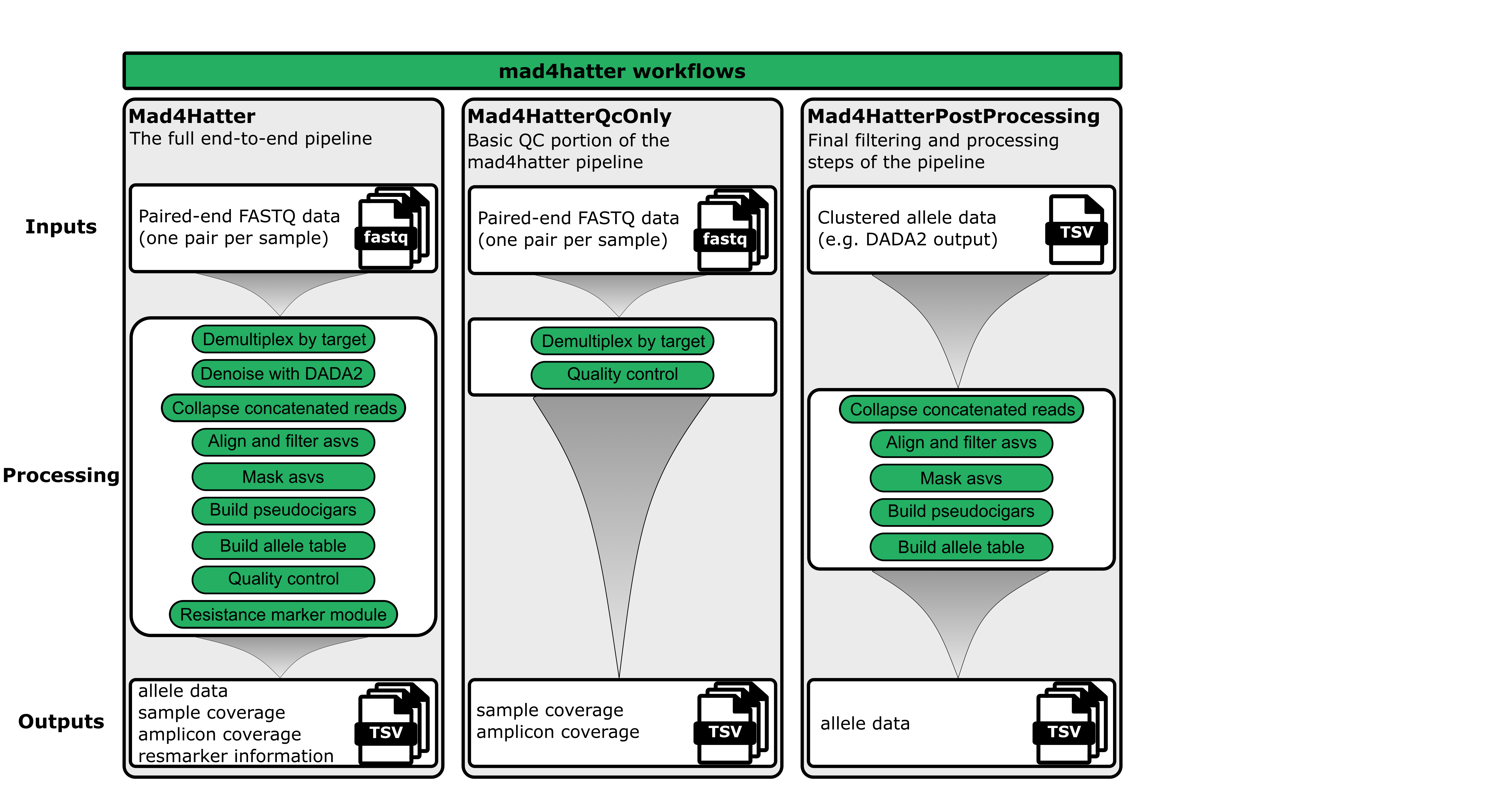 mad4hatter workflows

Inputs

Processing

Outputs

Mad4Hatter
The full end-to-end pipeline

Paired-end FASTQ data (one pair per sample)

fastq

Demultiplex by target
Denoise with DADA2
Collapse concatenated reads
Align and filter asvs
Mask asvs
Build pseudocigars
Build allele table
Quality control
Resistance marker module

allele data
sample coverage
amplicon coverage
resmarker information

TSV

Mad4HatterQcOnly
Basic QC portion of the mad4hatter pipeline

Paired-end FASTQ data (one pair per sample)

fastq

Demultiplex by target
Quality control

sample coverage
amplicon coverage

TSV

Mad4HatterPostProcessing
Final filtering and processing steps of the pipeline

Clustered allele data (e.g. DADA2 output)

TSV

Collapse concatenated reads
Align and filter asvs
Mask asvs
Build pseudocigars
Build allele table

allele data

TSV